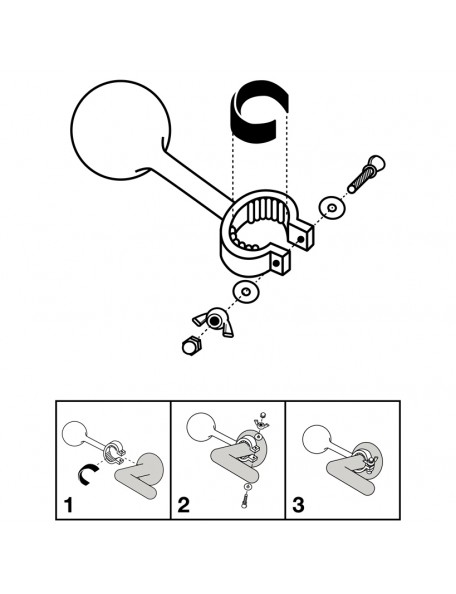 1

2

3